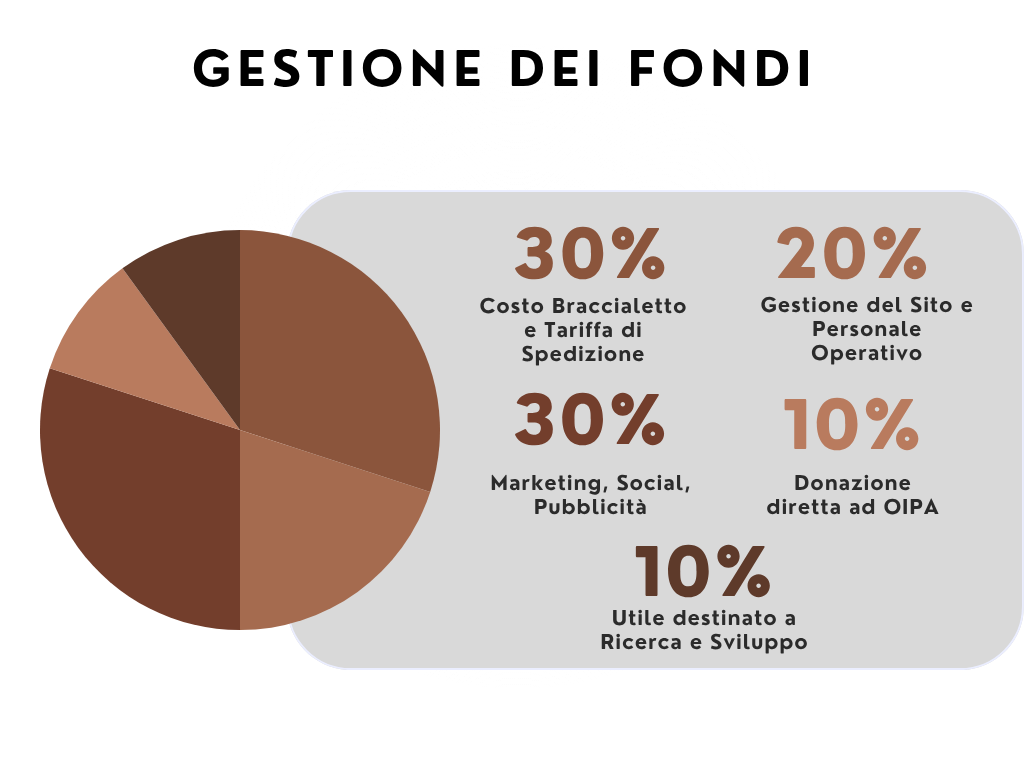 GESTIONE DEI FONDI

30%
Costo Braccialetto e Tariffa di Spedizione

20%
Gestione del Sito e Personale Operativo

30%
Marketing, Social, Pubblicità

10%
Donazione diretta ad OIPA

10%
Utile destinato a Ricerca e Sviluppo